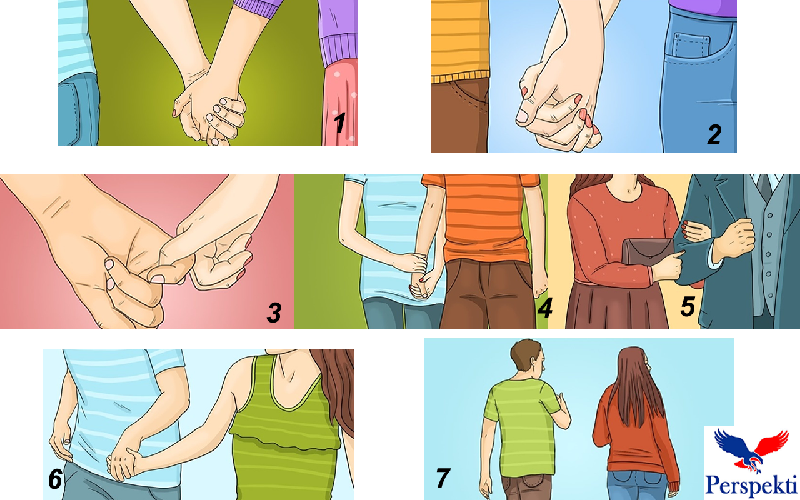 1
2
3
4
5
6
7
Perspekti